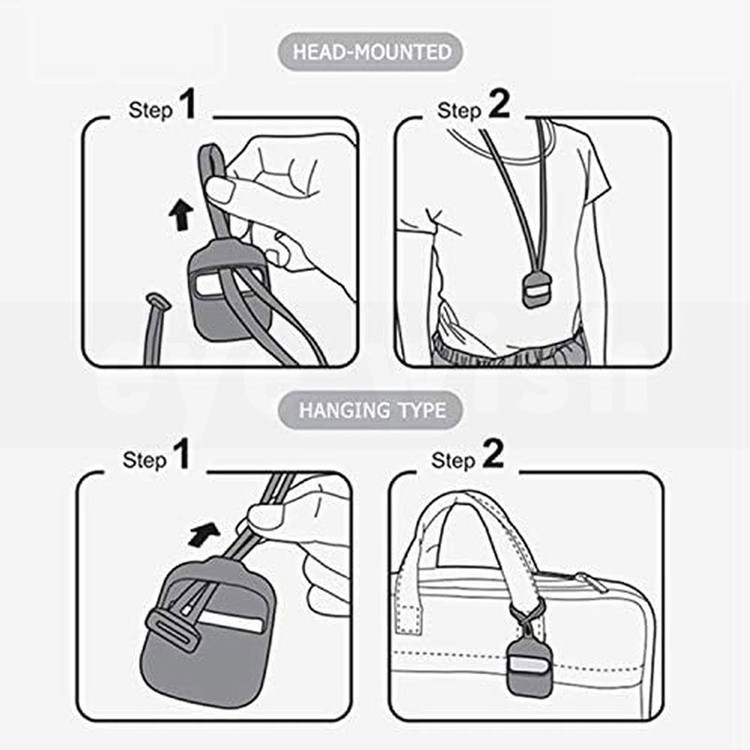 HEAD-MOUNTED

Step 1

Step 2

HANGING TYPE

Step 1

Step 2