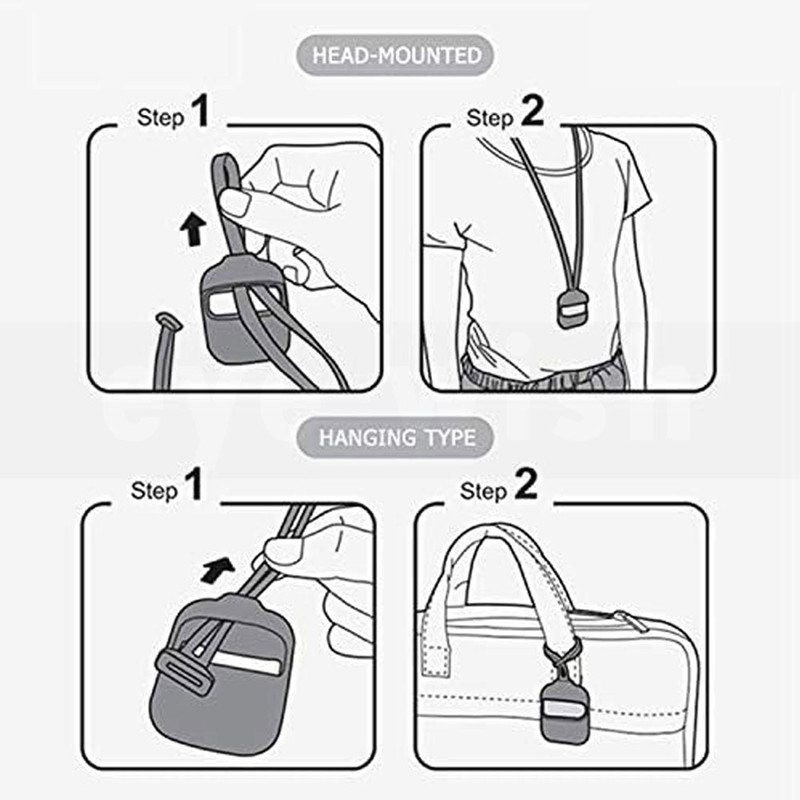 HEAD-MOUNTED

Step 1

Step 2

HANGING TYPE

Step 1

Step 2