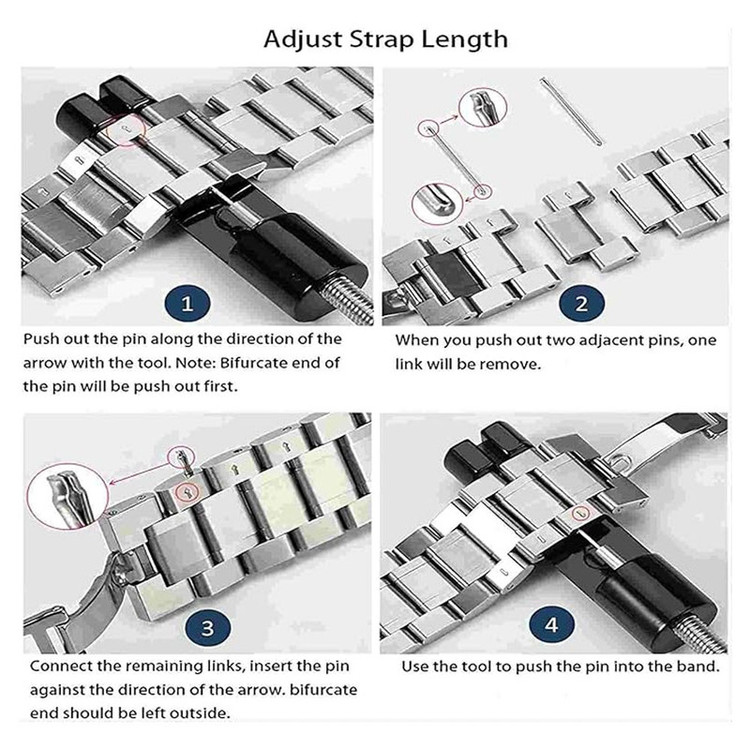 Adjust Strap Length

1

Push out the pin along the direction of the arrow with the tool. Note: Bifurcate end of the pin will be push out first.

2

When you push out two adjacent pins, one link will be remove.

3

Connect the remaining links, insert the pin against the direction of the arrow. bifurcate end should be left outside.

4

Use the tool to push the pin into the band.