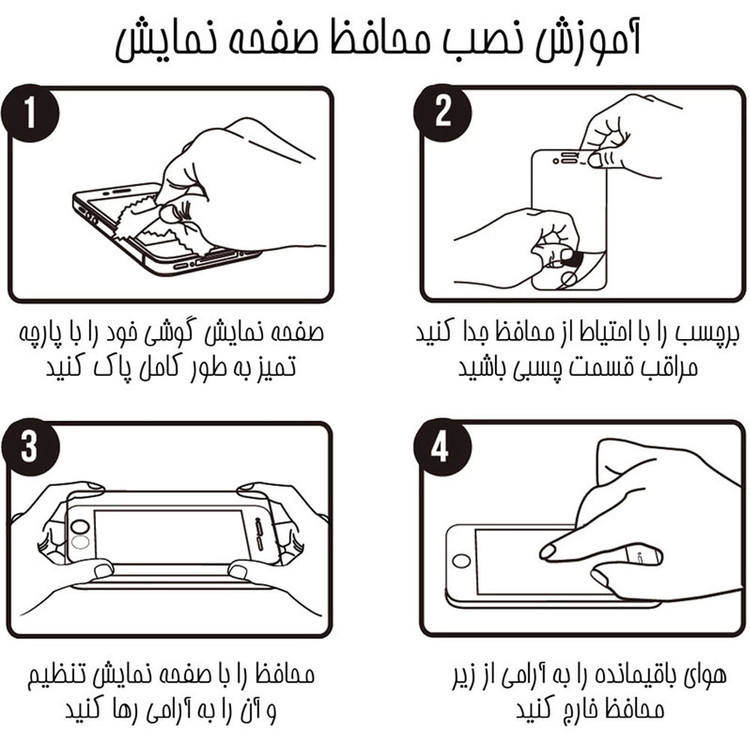 آموزش نصب محافظ صفحه نمایش

1

صفحه نمایش گوشی خود را با پارچه تمیز به طور کامل پاک کنید

2

برچسب را با احتیاط از محافظ جدا کنید مراقب قسمت چسبی باشید

3

محافظ را با صفحه نمایش تنظیم و آن را به آرامی رها کنید

4

هوای باقیمانده را به آرامی از زیر محافظ خارج کنید