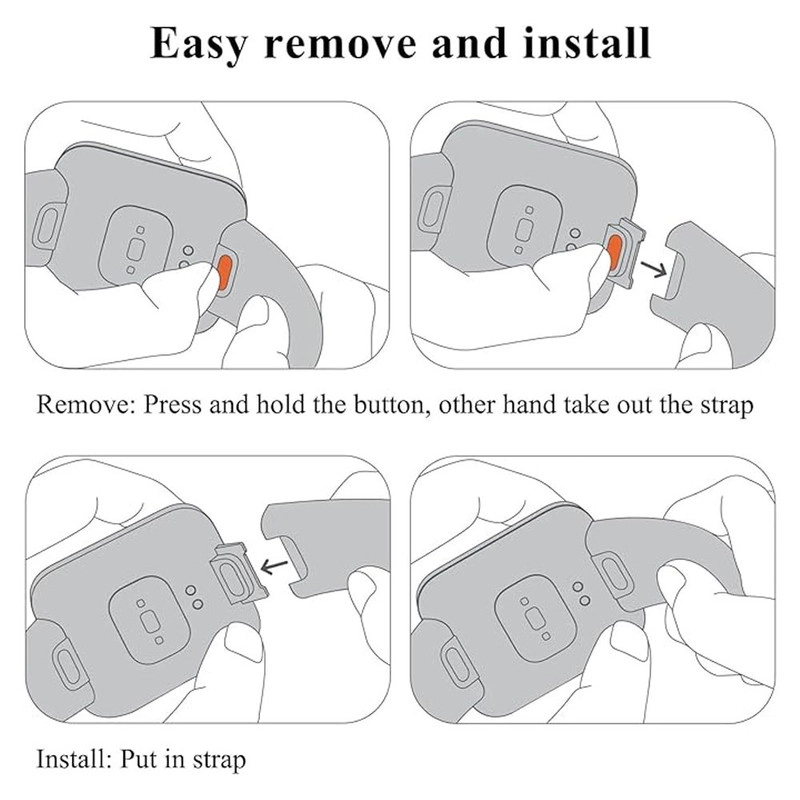 Easy remove and install

Remove: Press and hold the button, other hand take out the strap

Install: Put in strap