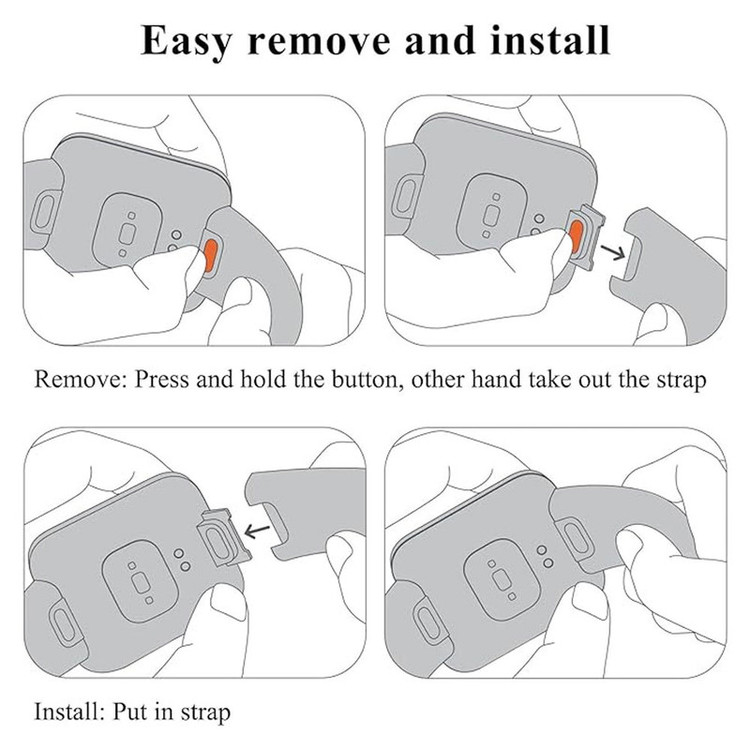 Easy remove and install

Remove: Press and hold the button, other hand take out the strap

Install: Put in strap