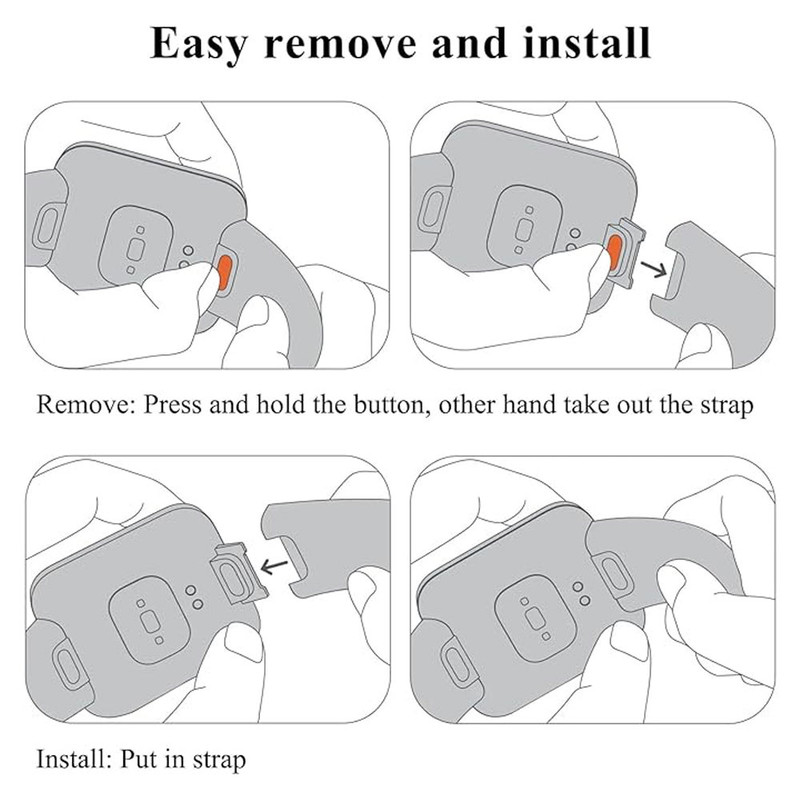 Easy remove and install

Remove: Press and hold the button, other hand take out the strap

Install: Put in strap