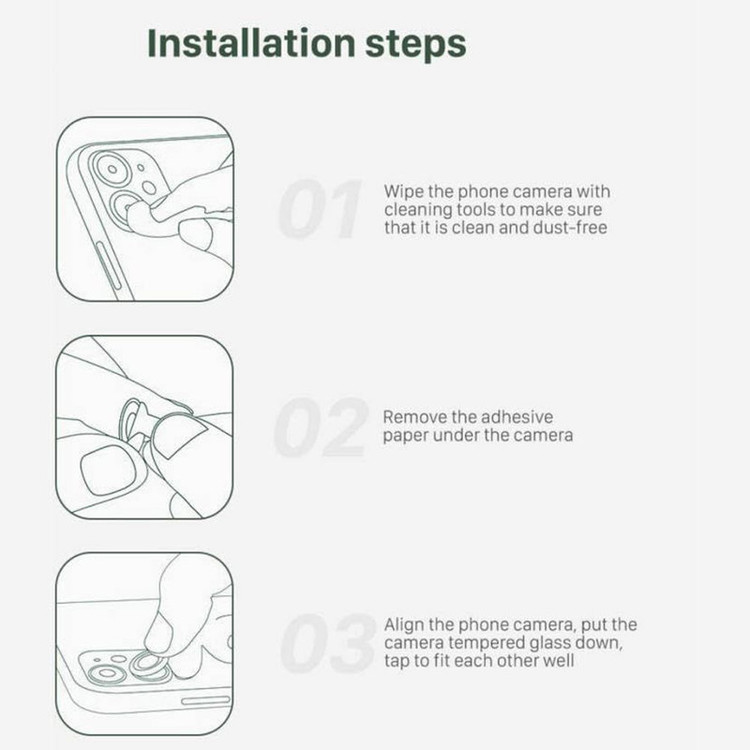 Installation steps

01 Wipe the phone camera with cleaning tools to make sure that it is clean and dust-free

02 Remove the adhesive paper under the camera

03 Align the phone camera, put the camera tempered glass down, tap to fit each other well