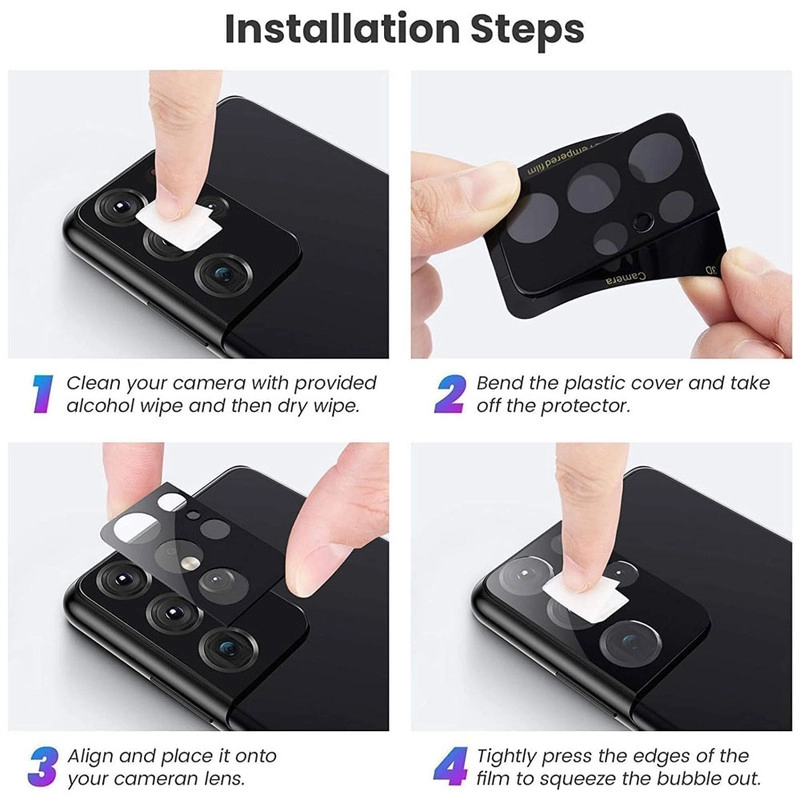 Installation Steps

empered film
Camera
3D

1 Clean your camera with provided alcohol wipe and then dry wipe.

2 Bend the plastic cover and take off the protector.

3 Align and place it onto your cameran lens.

4 Tightly press the edges of the film to squeeze the bubble out.