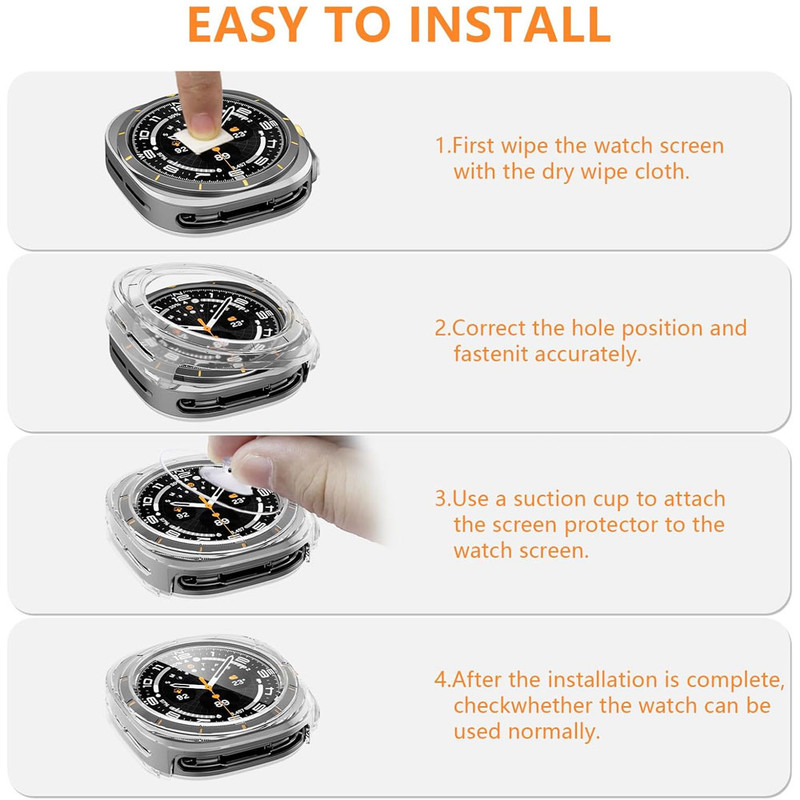 EASY TO INSTALL

1.First wipe the watch screen with the dry wipe cloth.

2.Correct the hole position and fastenit accurately.

3.Use a suction cup to attach the screen protector to the watch screen.

4.After the installation is complete, checkwhether the watch can be used normally.