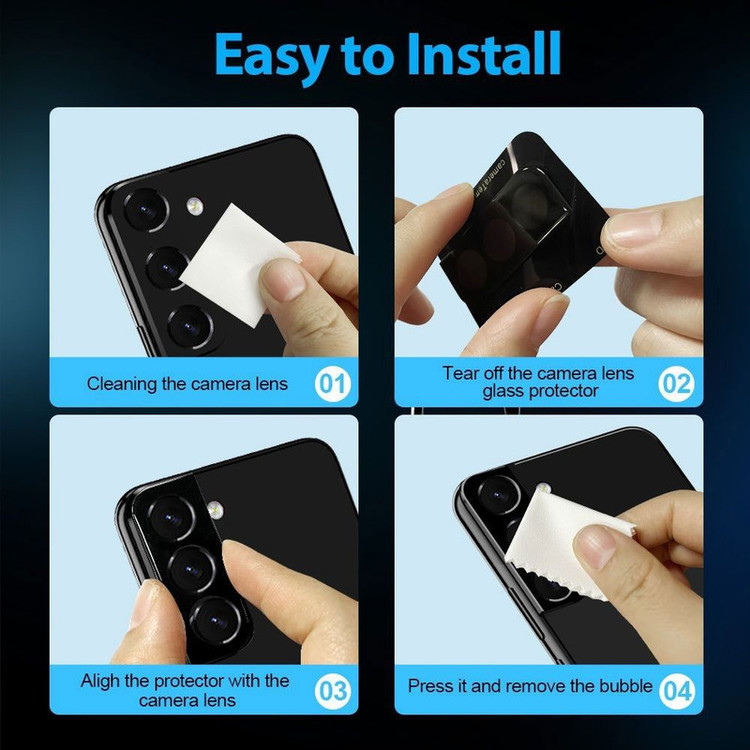 Easy to Install

Cleaning the camera lens 01

cameraTem

Tear off the camera lens glass protector 02

Aligh the protector with the camera lens 03

Press it and remove the bubble 04