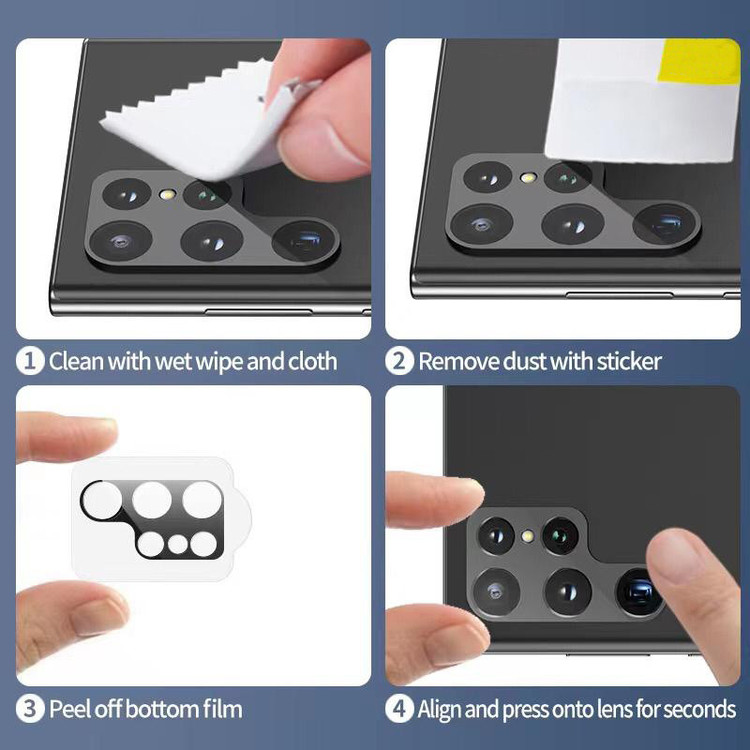 1 Clean with wet wipe and cloth

2 Remove dust with sticker

3 Peel off bottom film

4 Align and press onto lens for seconds