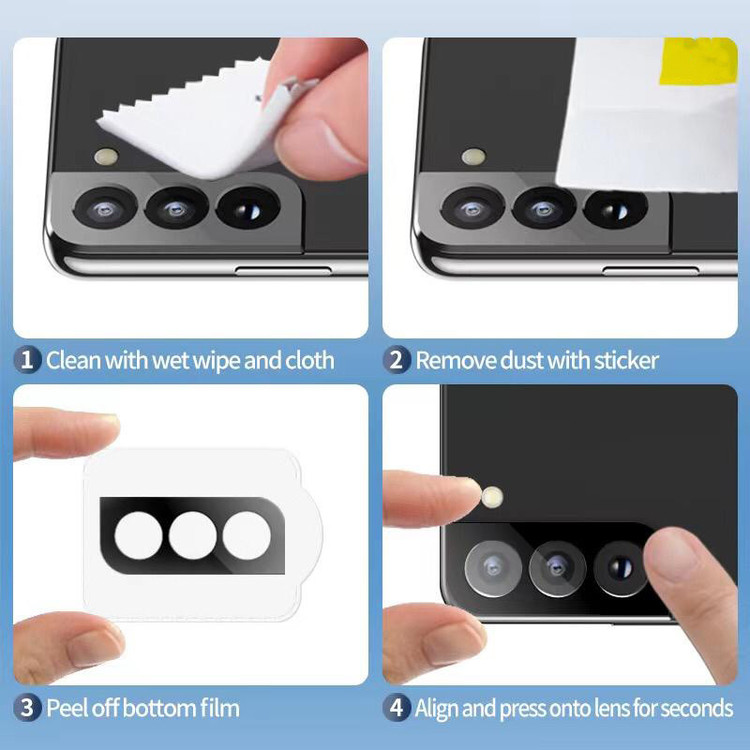 1 Clean with wet wipe and cloth

2 Remove dust with sticker

3 Peel off bottom film

4 Align and press onto lens for seconds