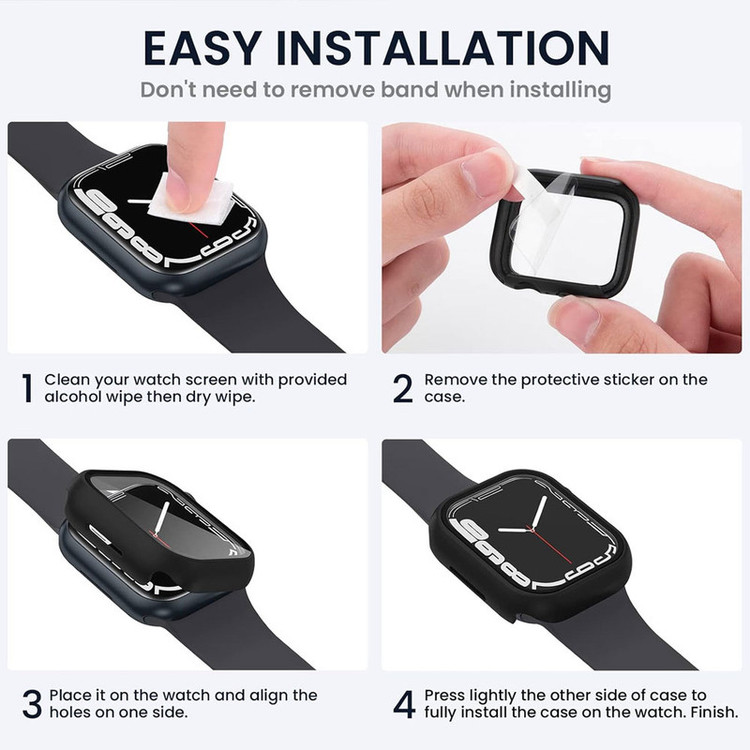 EASY INSTALLATION
Don't need to remove band when installing

1 Clean your watch screen with provided alcohol wipe then dry wipe.

2 Remove the protective sticker on the case.

3 Place it on the watch and align the holes on one side.

4 Press lightly the other side of case to fully install the case on the watch. Finish.