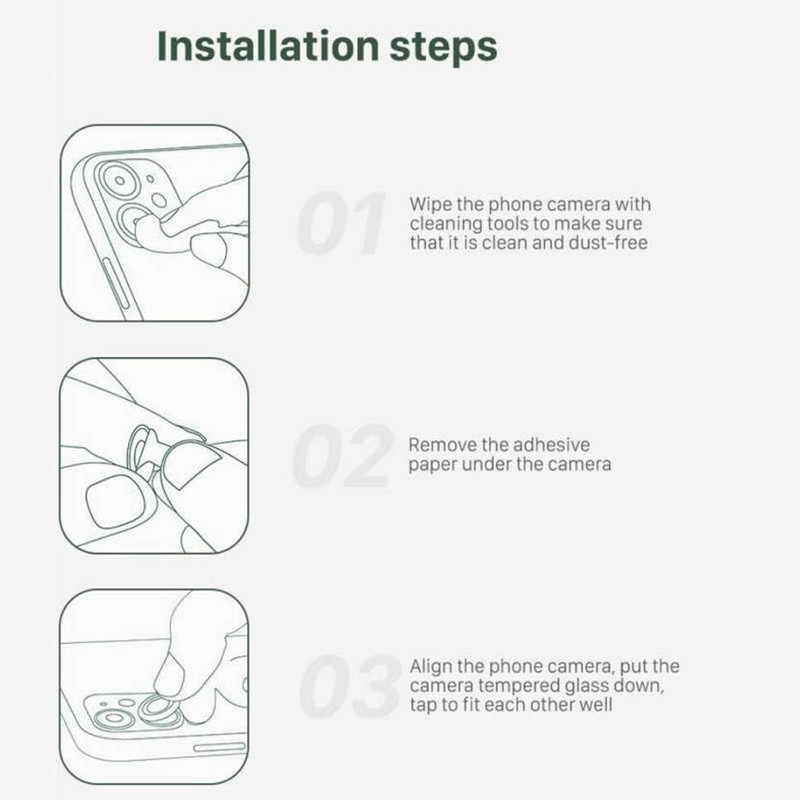 Installation steps

01

Wipe the phone camera with cleaning tools to make sure that it is clean and dust-free

02

Remove the adhesive paper under the camera

03

Align the phone camera, put the camera tempered glass down, tap to fit each other well